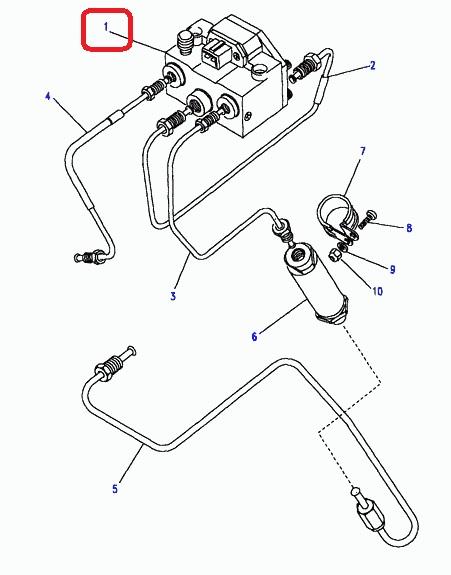 1
2
4
7
8
9
10
3
6
5