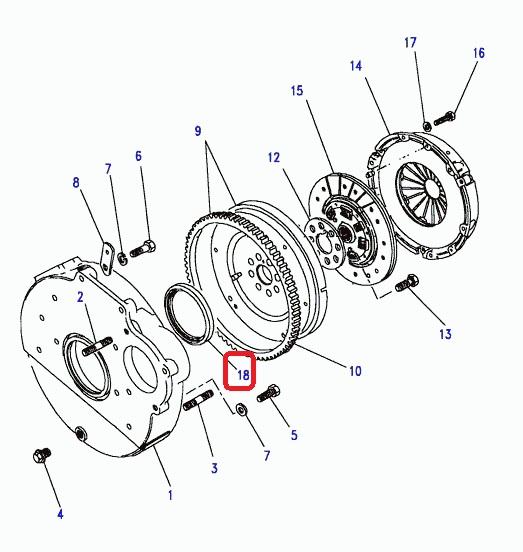 17
16
14
15
9
12
6
7
8
2
13
10
18
5
7
3
1
4