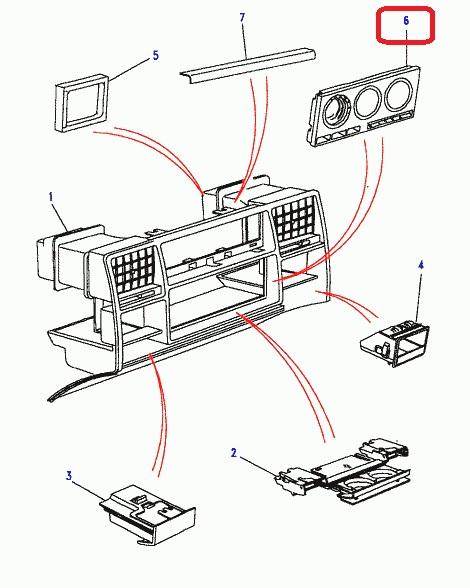 7
6
5
1
4
2
3