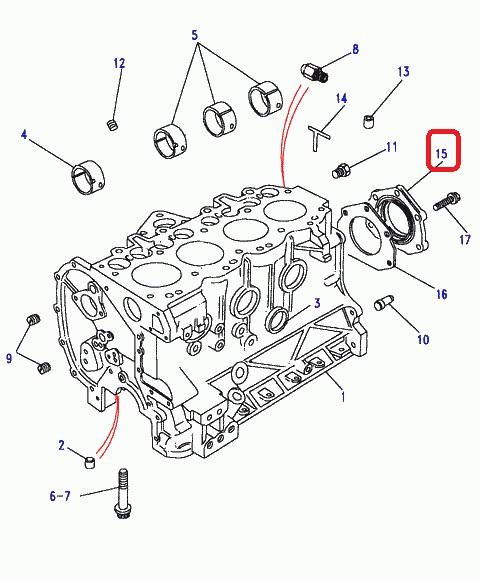 5
8
12
13
14
4
11
15
17
16
3
10
9
1
2
6-7