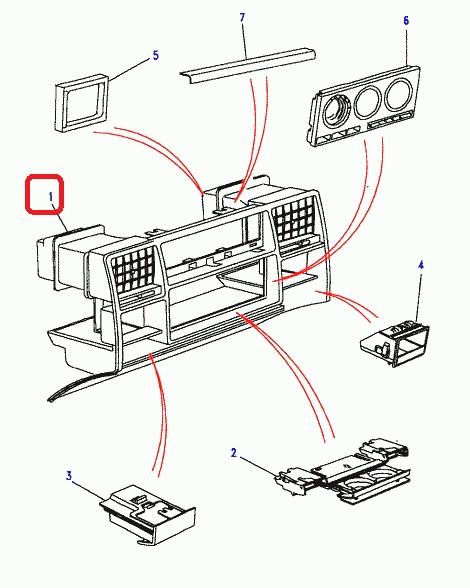 7
6
5
1
4
2
3