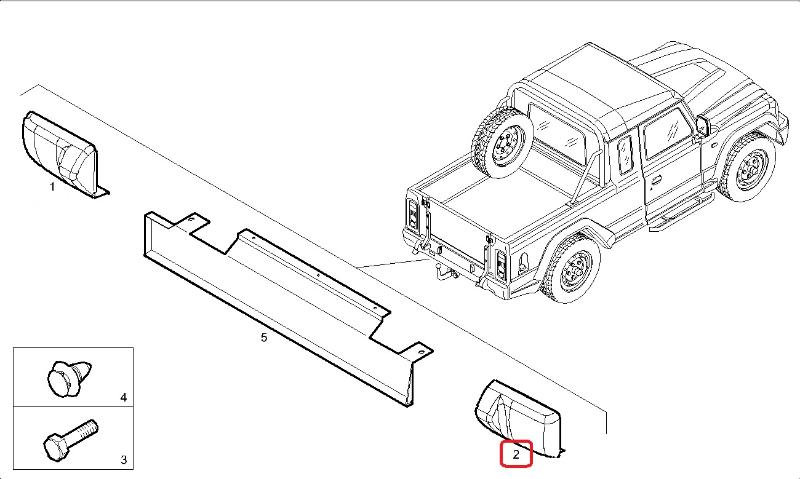 1
5
4
3
2