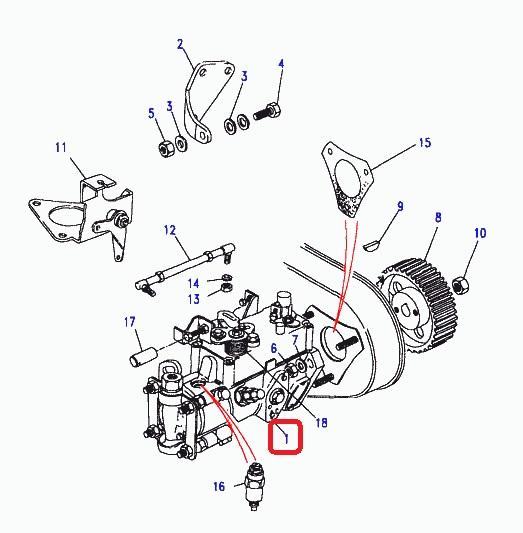 2
4
3
5
3
11
15
9
8
10
12
14
13
17
6
7
18
1
16