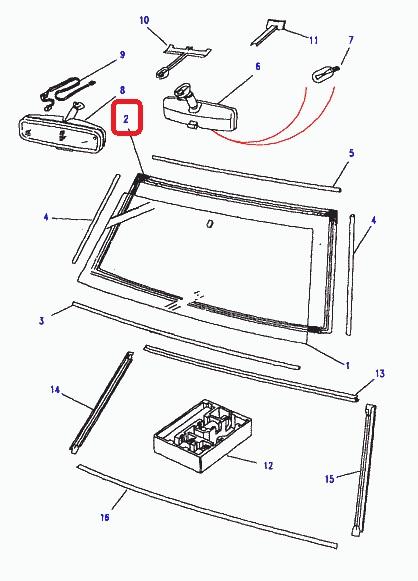 10
11
7
9
6
8
2
5
4
4
3
1
13
14
12
15
16