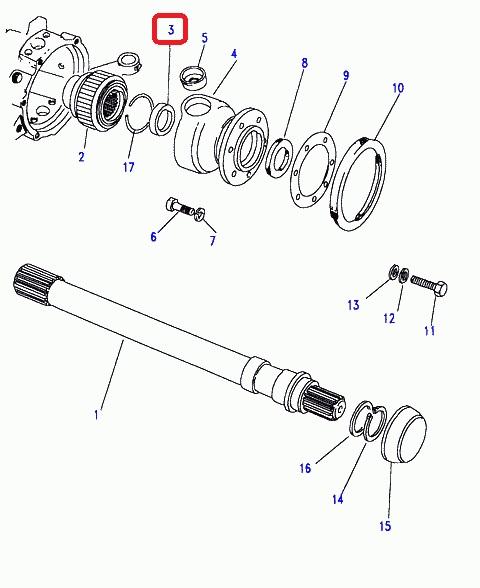 3
5
4
8
9
10
2
17
6
7
13
12
11
1
16
14
15