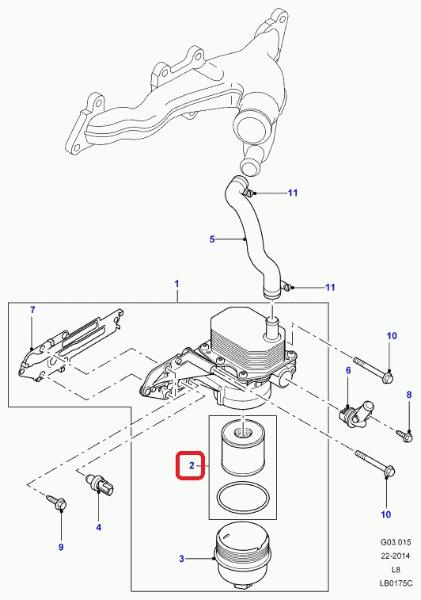 11
5
11
1
7
10
6
8
2
10
4
9
3
G03.015
22-2014
L8
LB0175C