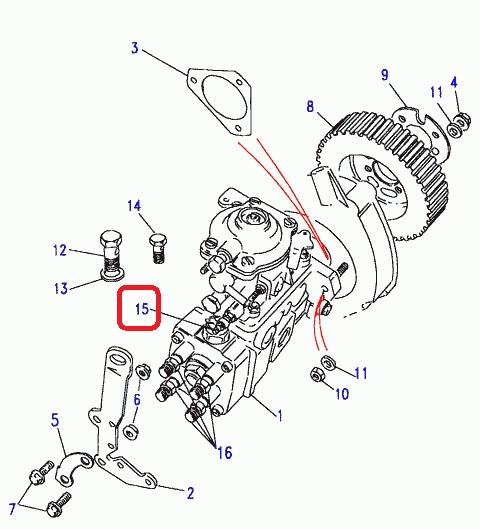 3
9
11
4
8
14
12
13
15
11
10
6
1
5
16
2
7