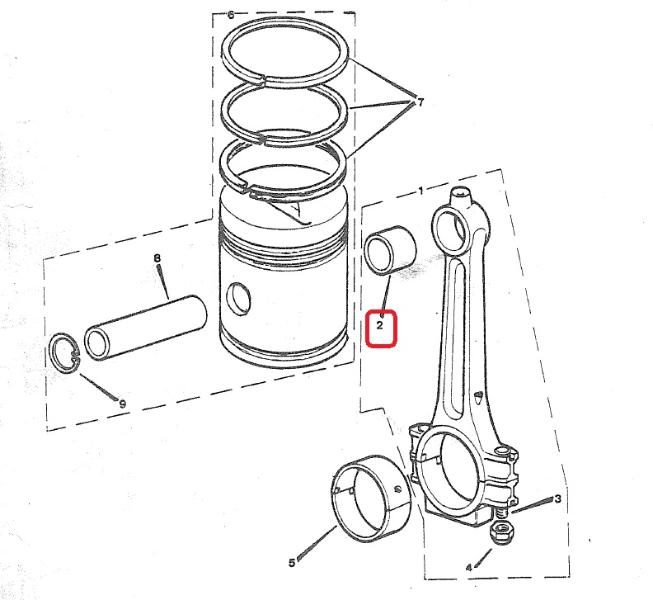 6
7
1
8
2
9
3
5
4