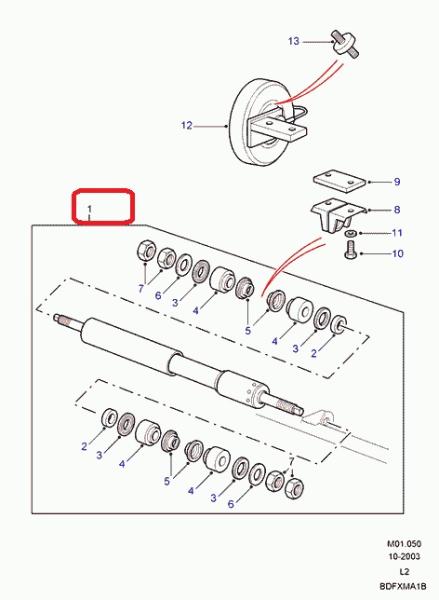 13
12
9
8
11
10
1
7
6
3
4
5
4
3
2
2
3
4
5
4
3
6
7

M01.050
10-2003
L2
BDFXMA1B