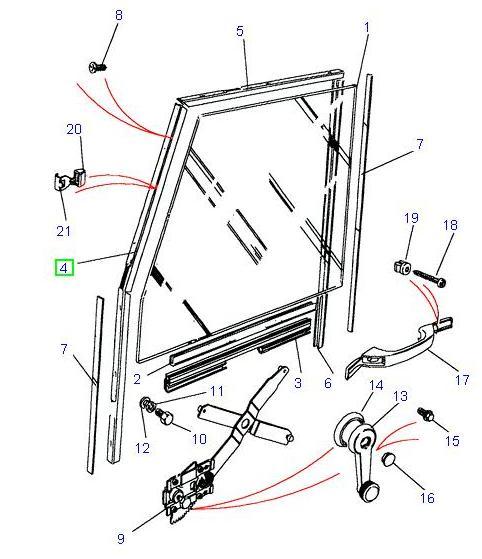 8
5
1
20
7
21
19
18
4
7
2
3
6
17
11
14
13
12
10
15
16
9