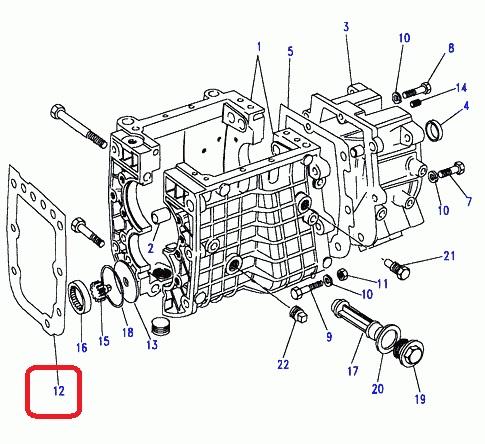 1
5
3
10
8
14
4
7
10
2
21
11
10
9
22
17
20
19
16
15
18
13
12