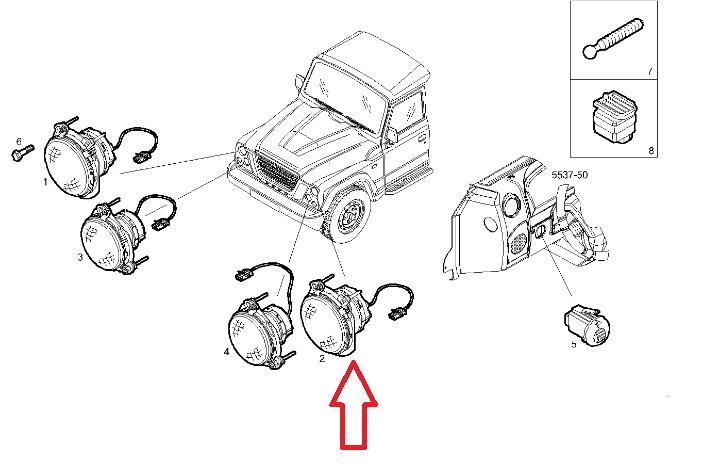 7
8
5537-50
6
1
3
4
2
5