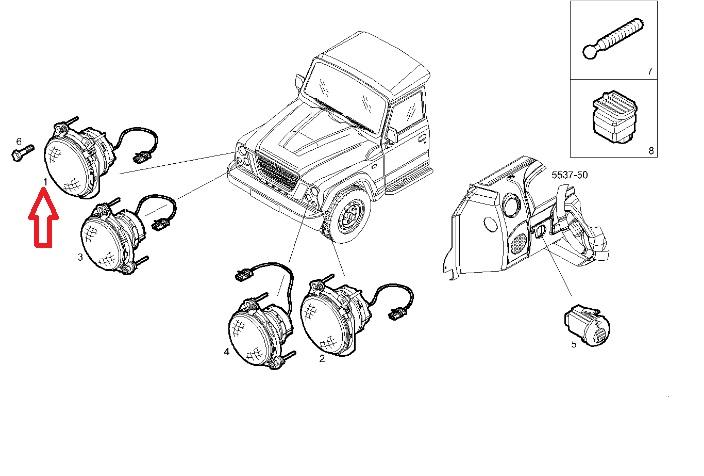 7
8
5537-50
6
1
3
4
2
5