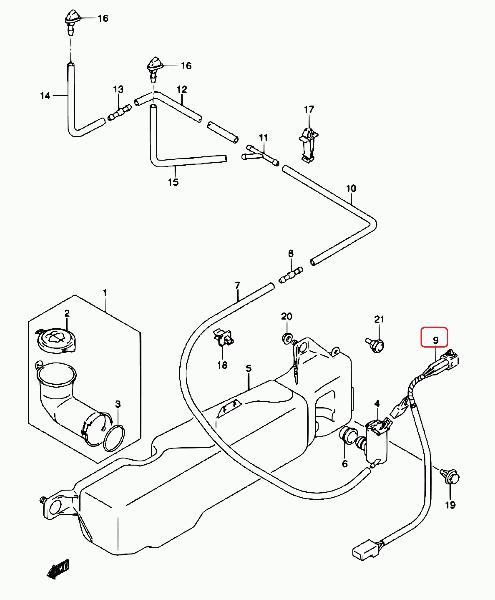 16
16
14
13
12
17
11
15
10
8
7
1
2
20
21
9
18
5
3
4
6
19