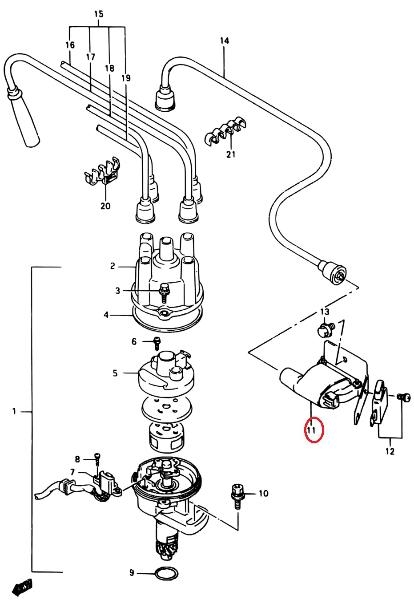 15
16
17
18
19
14
21
20
2
3
4
6
5
1
13
11
12
8
7
10
9