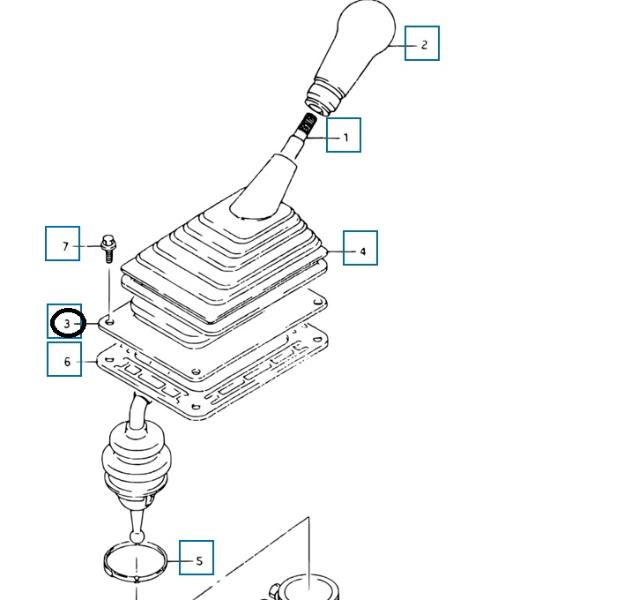 2

1

7

4

3

6

5