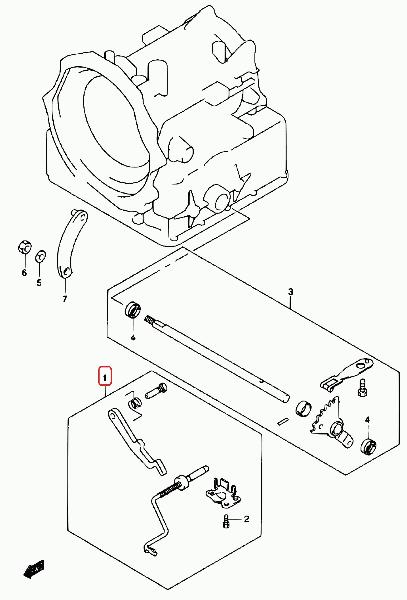 6
5
7
3
1
4
2