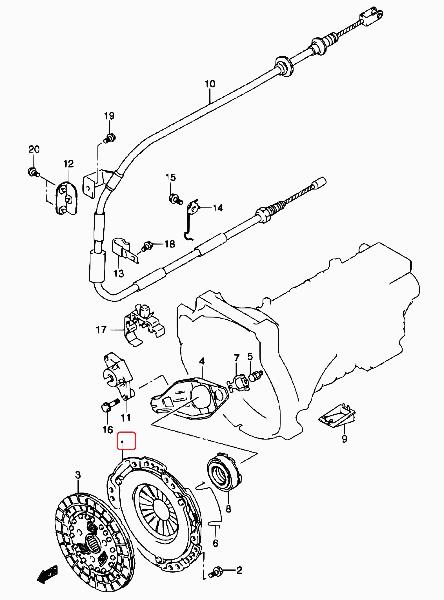 10
19
20
12
15
14
18
13
17
4
7
5
11
16
9
3
8
6
2