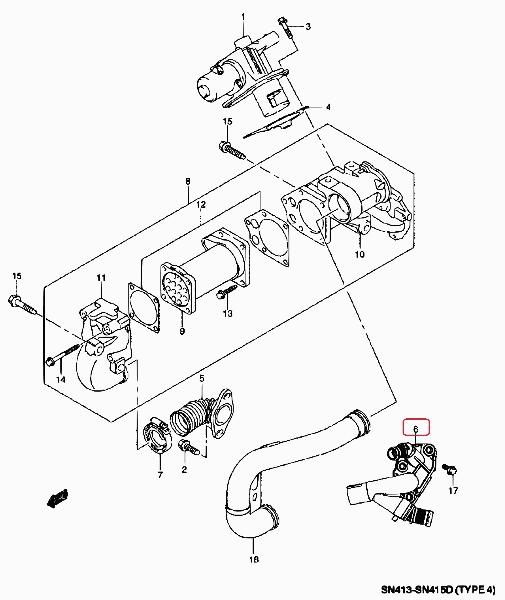 1
3
4
15
8
12
10
15
11
9
13
14
5
6
7
2
17
18
SN413-SN415D (TYPE 4)