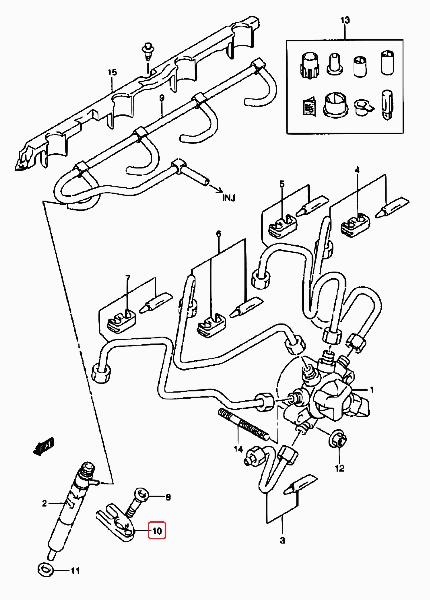 13
15
9
INJ
5
4
6
7
1
14
12
2
8
10
3
11