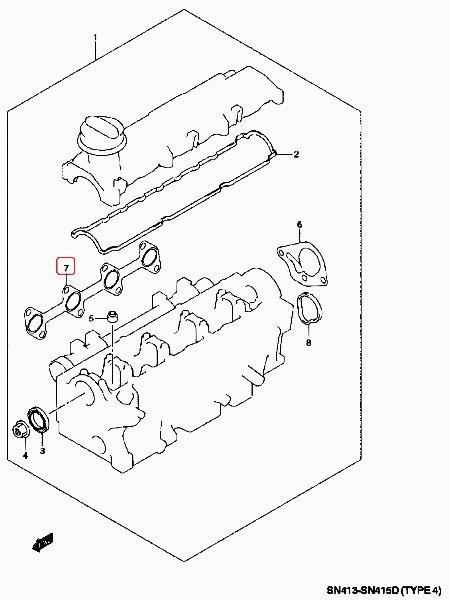 1
2
6
7
5
8
4
3
SN413-SN415D (TYPE 4)