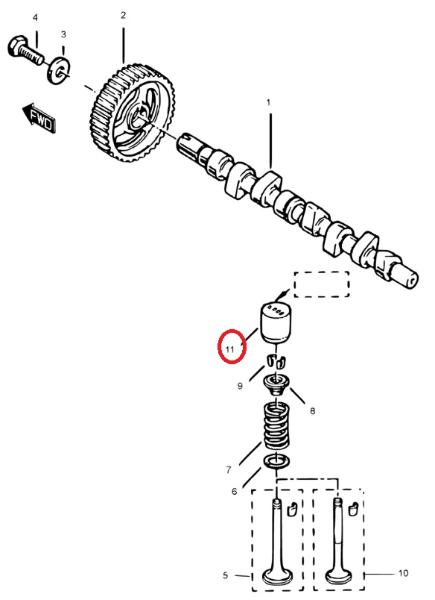 4
3
2
FWD
1
11
9
8
7
6
5
10