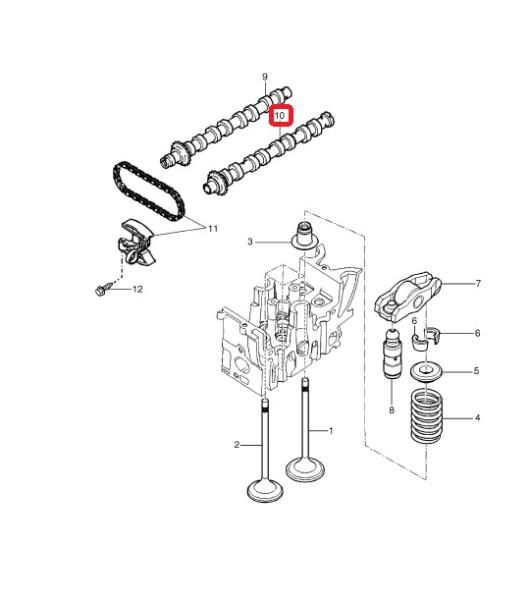 9
10
11
3
12
7
6
6
5
8
4
2
1